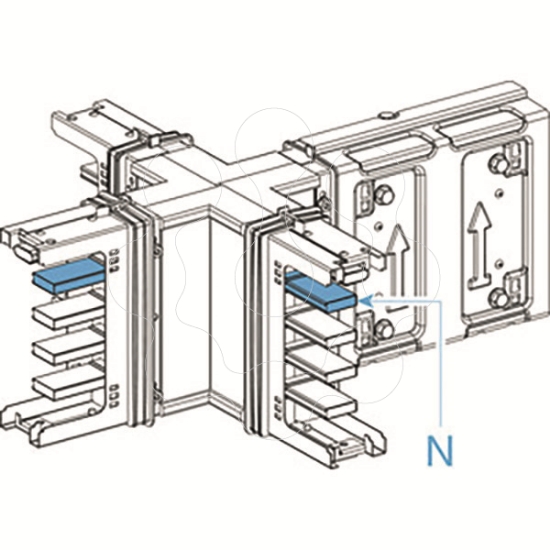 N