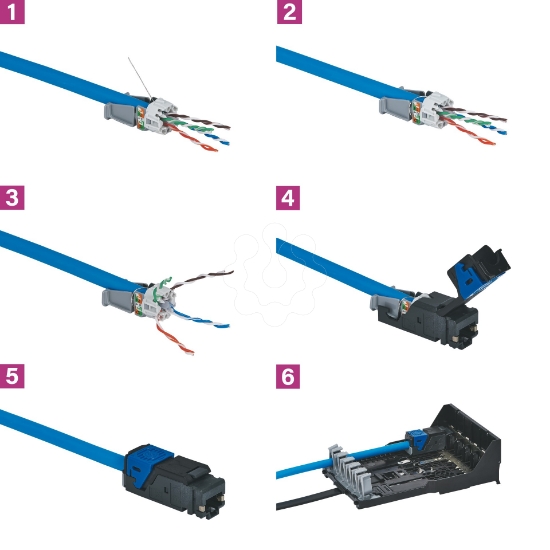 1

2

3

4

5

6