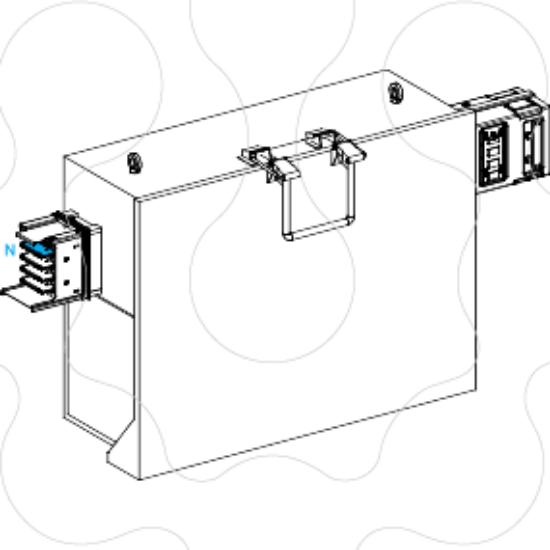 N