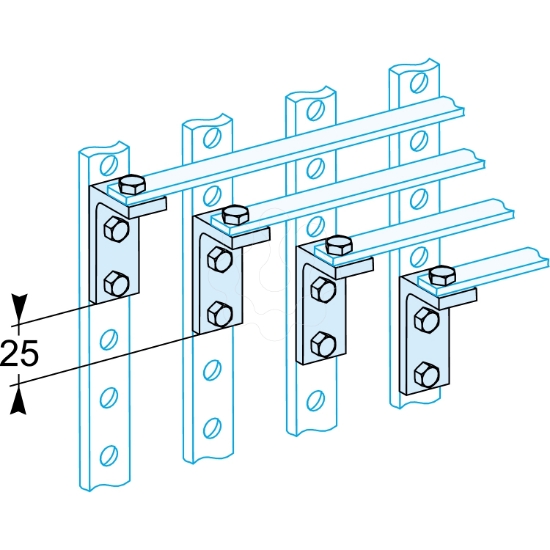 25