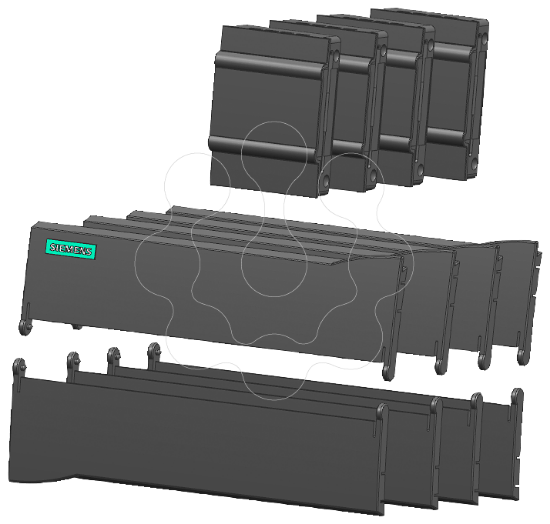 SIEMENS